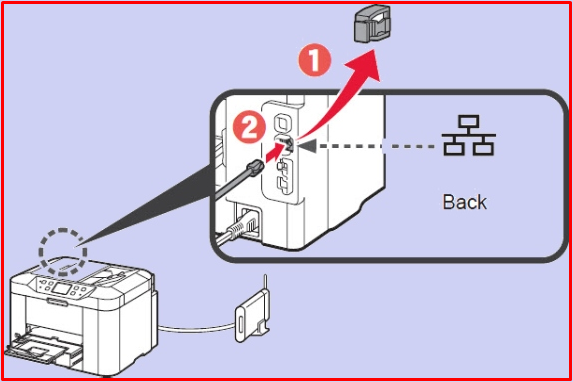 1
2
Back